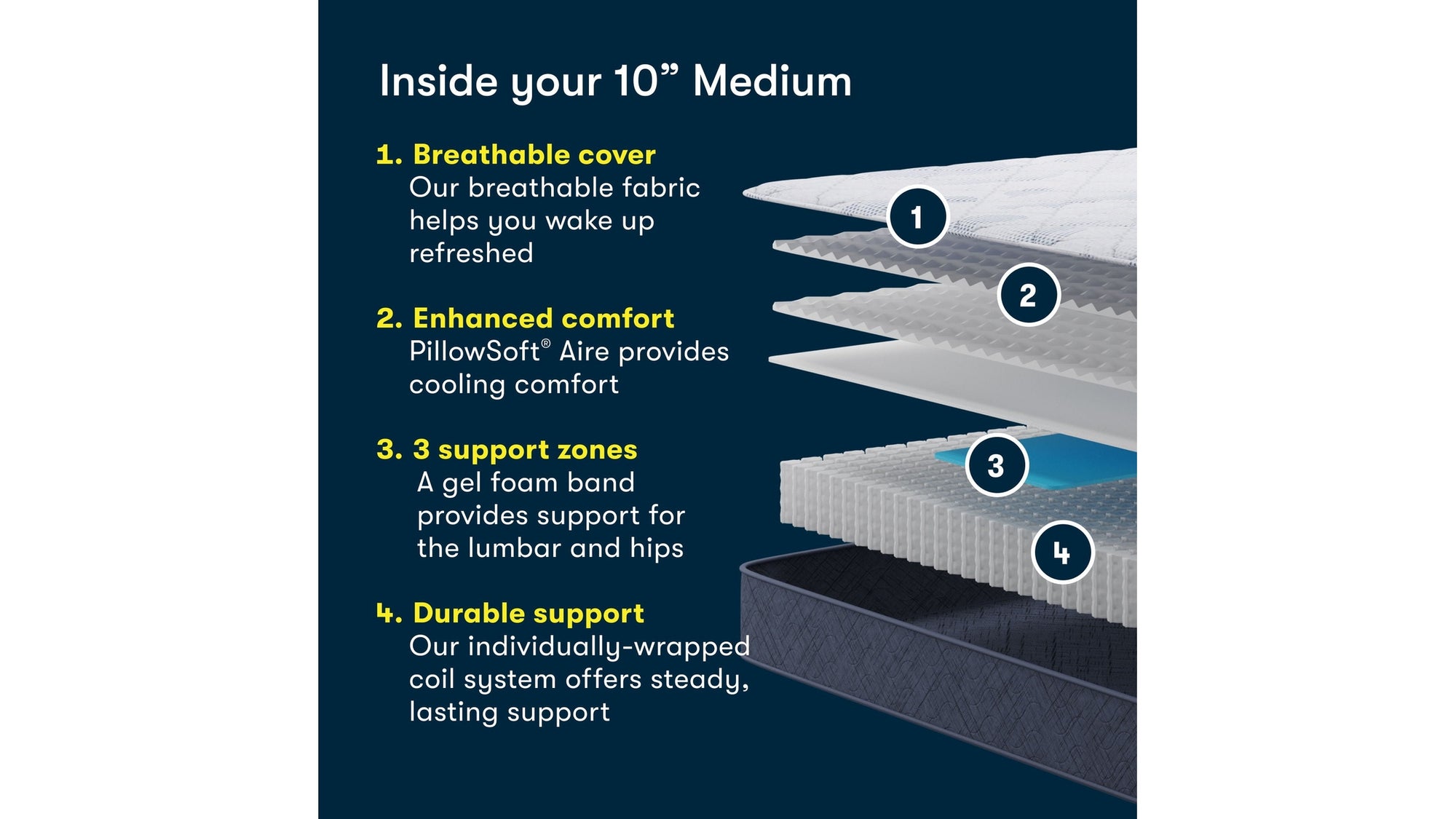 Inside your 10” Medium

1. Breathable cover
Our breathable fabric helps you wake up refreshed

2. Enhanced comfort
PillowSoft® Aire provides cooling comfort

3. 3 support zones
A gel foam band provides support for the lumbar and hips

4. Durable support
Our individually-wrapped coil system offers steady, lasting support

1

2

3

4