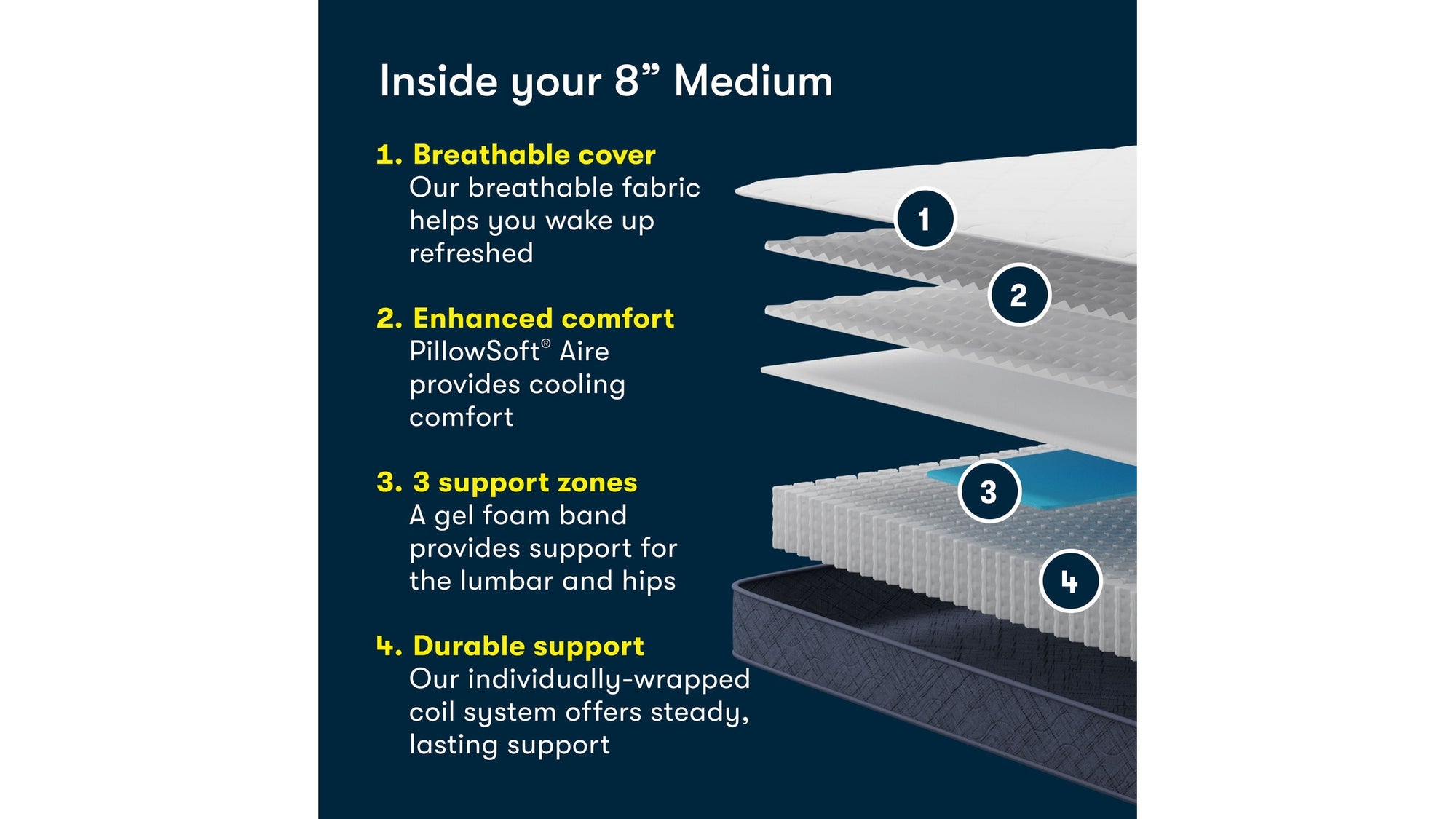 Inside your 8” Medium

1. Breathable cover
Our breathable fabric helps you wake up refreshed

2. Enhanced comfort
PillowSoft® Aire provides cooling comfort

3. 3 support zones
A gel foam band provides support for the lumbar and hips

4. Durable support
Our individually-wrapped coil system offers steady, lasting support

1

2

3

4