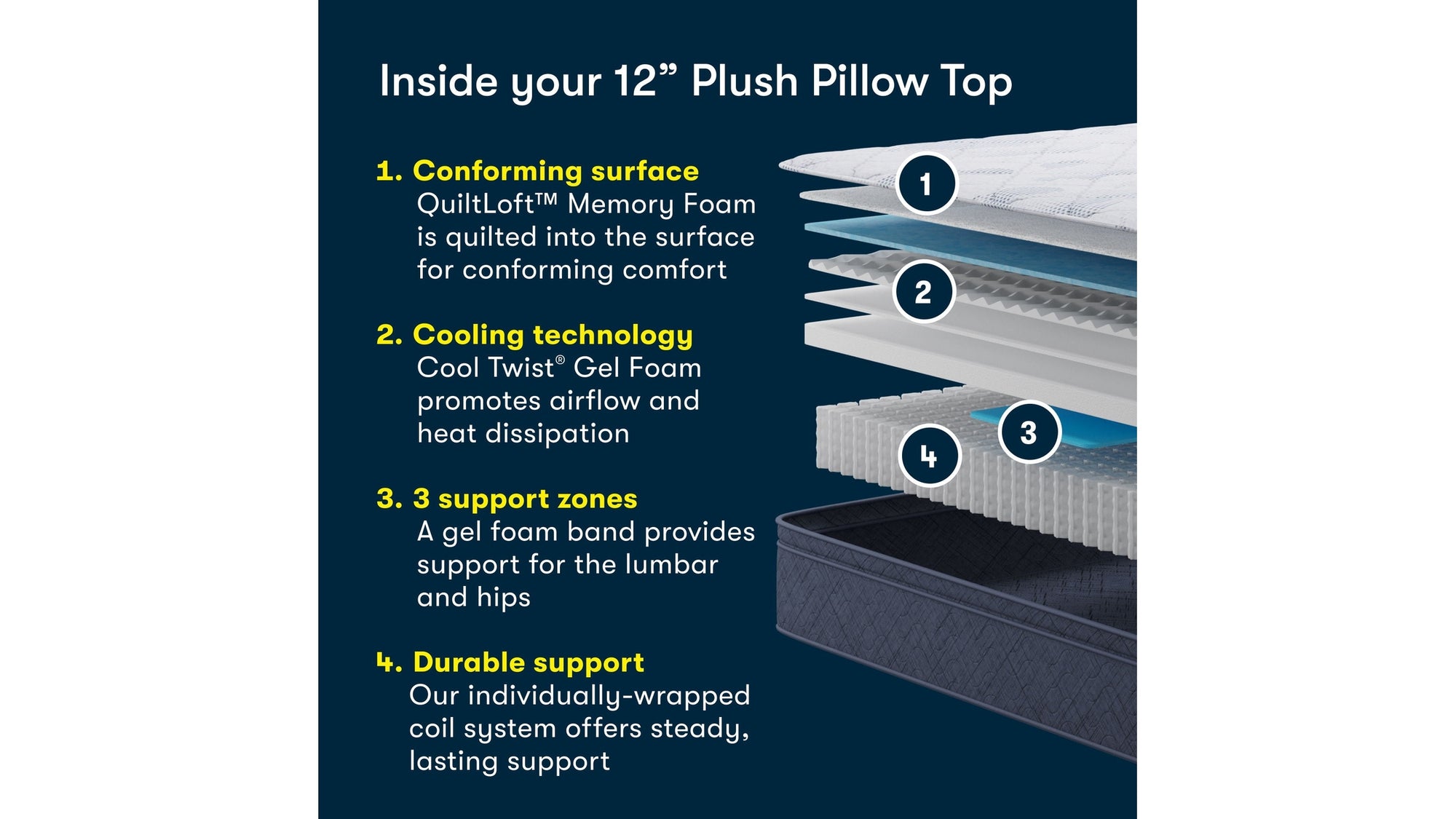 Inside your 12” Plush Pillow Top

1. Conforming surface
QuiltLoft™ Memory Foam is quilted into the surface for conforming comfort

2. Cooling technology
Cool Twist® Gel Foam promotes airflow and heat dissipation

3. 3 support zones
A gel foam band provides support for the lumbar and hips

4. Durable support
Our individually-wrapped coil system offers steady, lasting support

1

2

3

4