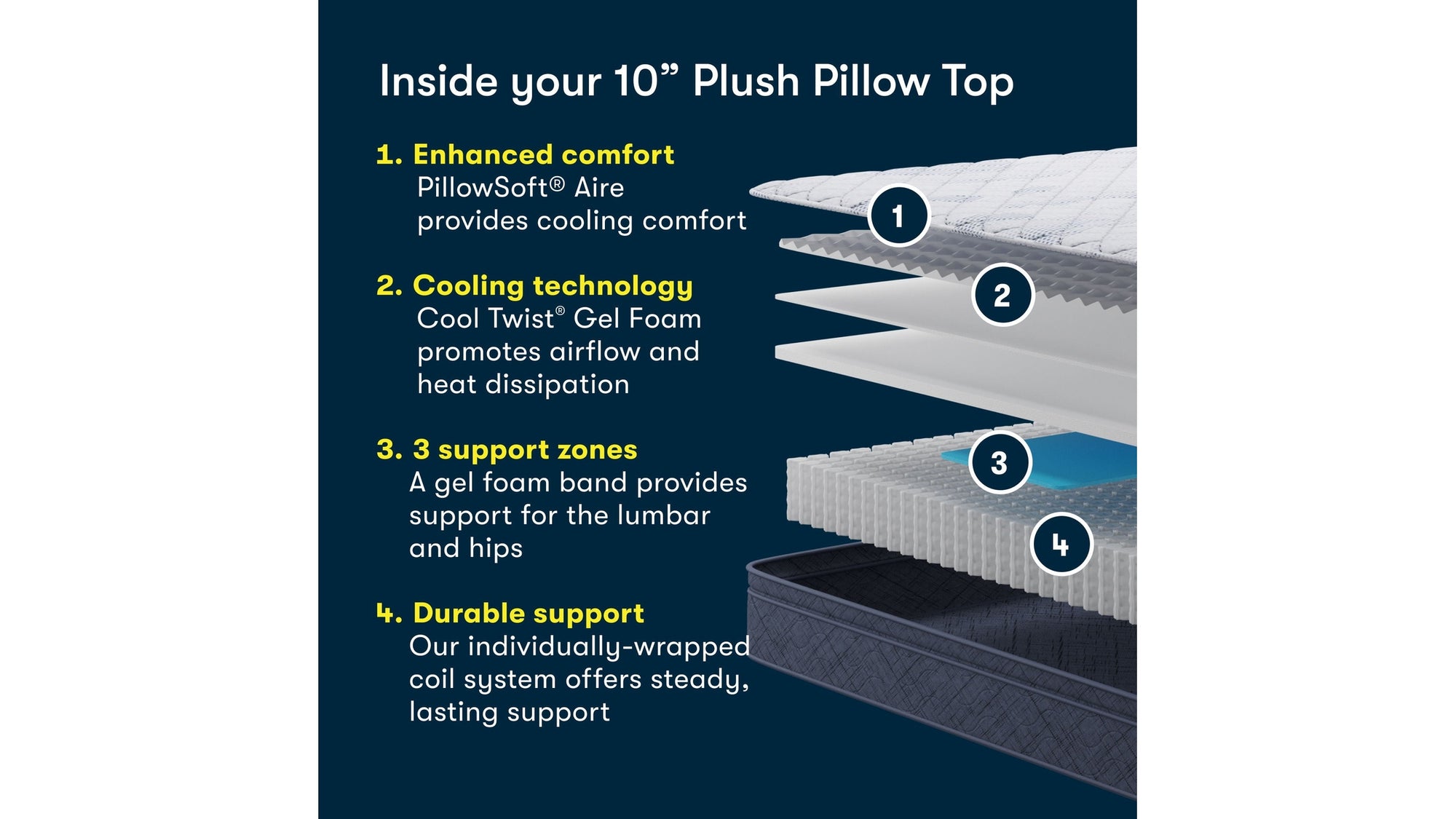 Inside your 10” Plush Pillow Top

1. Enhanced comfort
PillowSoft® Aire provides cooling comfort

2. Cooling technology
Cool Twist® Gel Foam promotes airflow and heat dissipation

3. 3 support zones
A gel foam band provides support for the lumbar and hips

4. Durable support
Our individually-wrapped coil system offers steady, lasting support

1

2

3

4